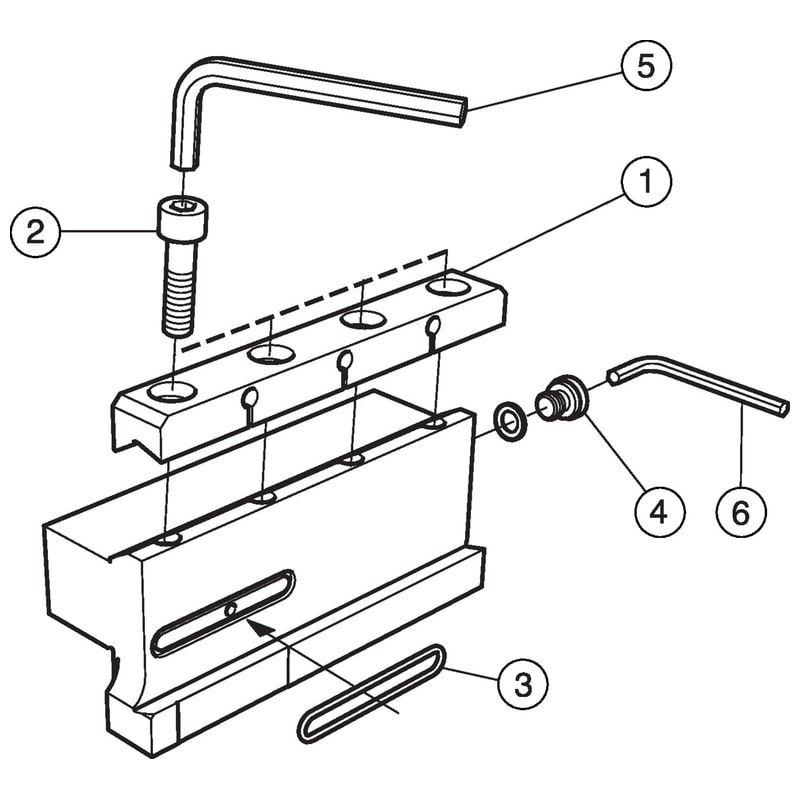 5
1
2
4
6
3